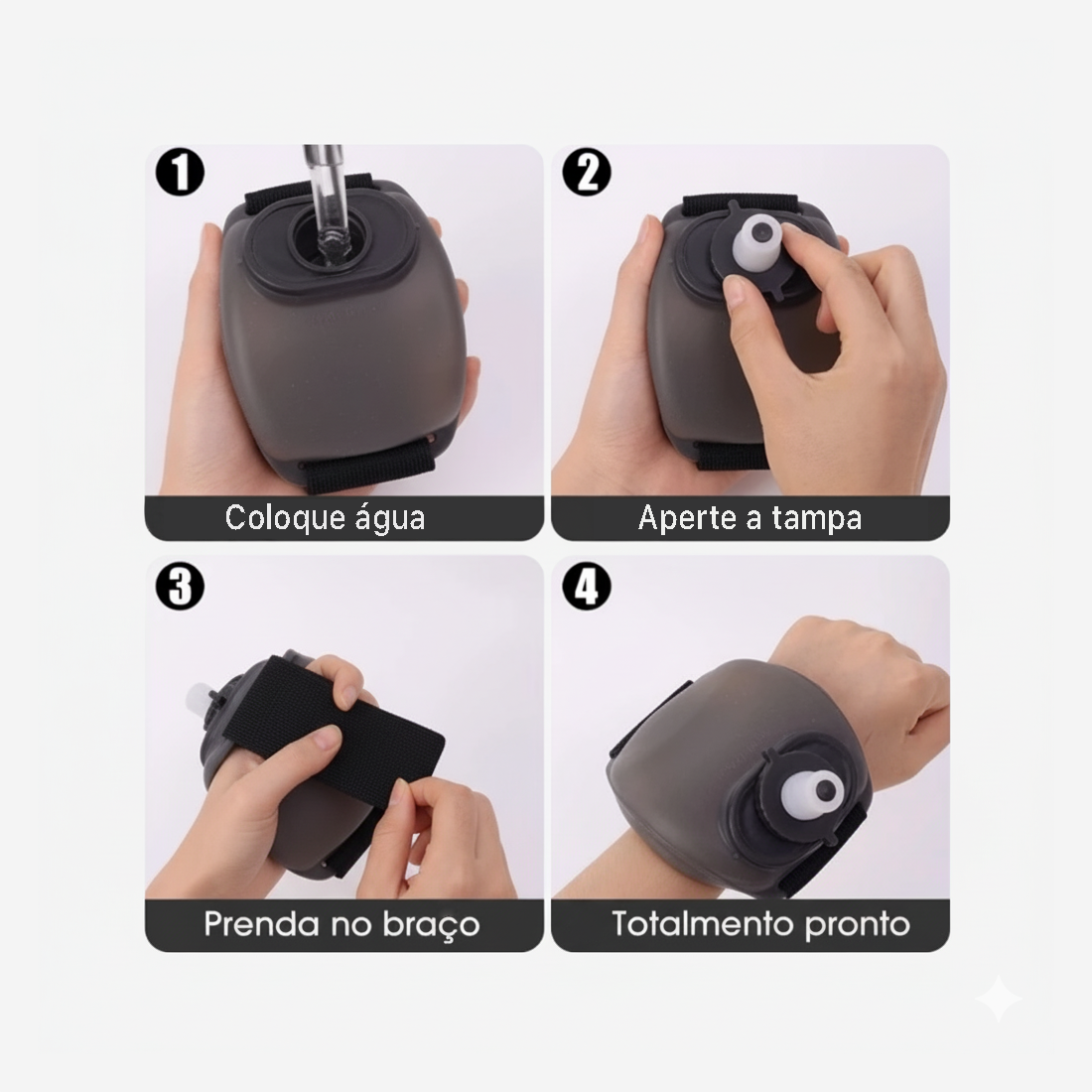 1
Coloque água

2
Aperte a tampa

3
Prenda no braço

4
Totalmento pronto